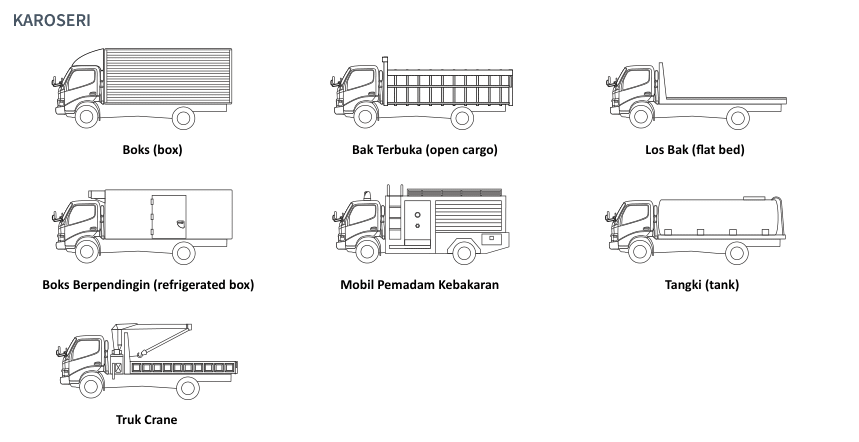 KAROSERI

Boks (box)

Bak Terbuka (open cargo)

Los Bak (flat bed)

Boks Berpendingin (refrigerated box)

Mobil Pemadam Kebakaran

Tangki (tank)

Truk Crane